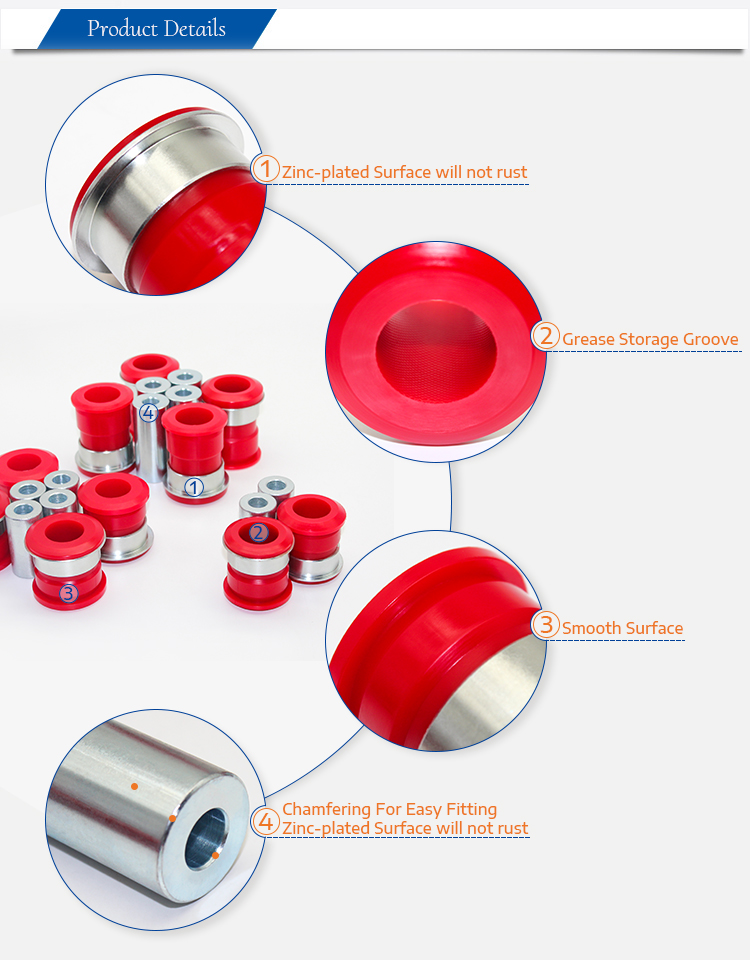 Product Details

1 Zinc-plated Surface will not rust

2 Grease Storage Groove

4

1

2

3

3 Smooth Surface

4 Chamfering For Easy Fitting
Zinc-plated Surface will not rust