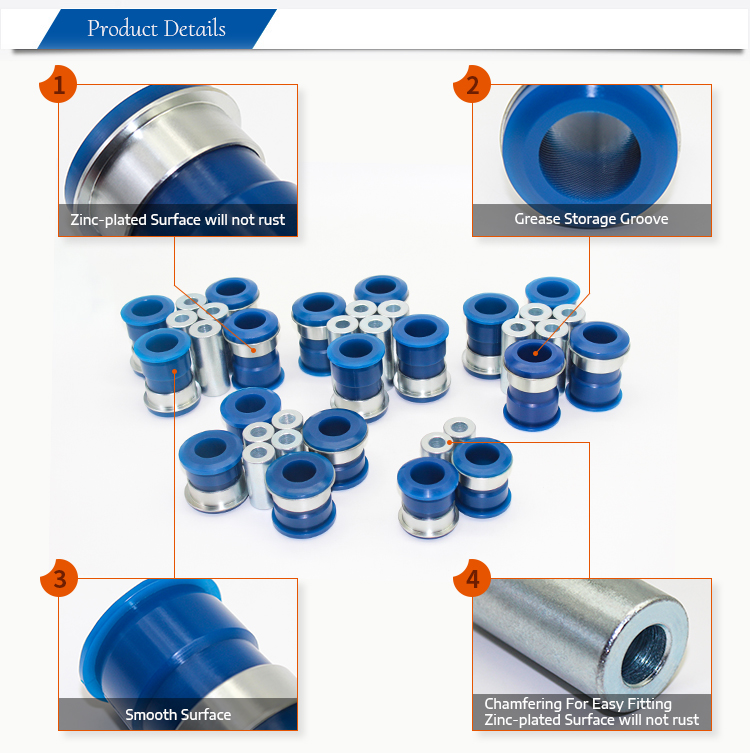 Product Details

1

Zinc-plated Surface will not rust

2

Grease Storage Groove

3

Smooth Surface

4

Chamfering For Easy Fitting
Zinc-plated Surface will not rust